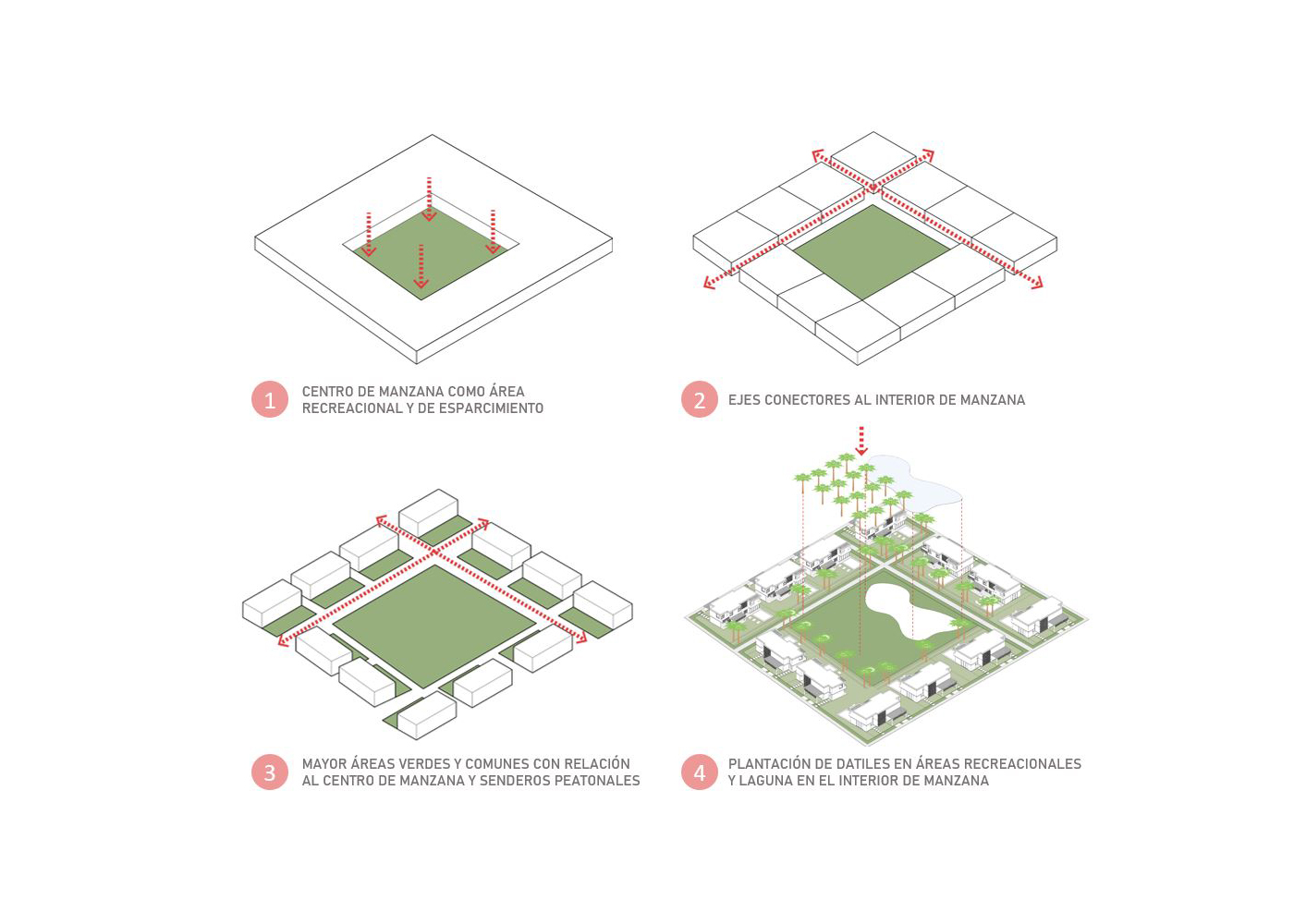 1 CENTRO DE MANZANA COMO ÁREA RECREACIONAL Y DE ESPARCIMIENTO

2 EJES CONECTORES AL INTERIOR DE MANZANA

3 MAYOR ÁREAS VERDES Y COMUNES CON RELACIÓN AL CENTRO DE MANZANA Y SENDEROS PEATONALES

4 PLANTACIÓN DE DATILES EN ÁREAS RECREACIONALES Y LAGUNA EN EL INTERIOR DE MANZANA