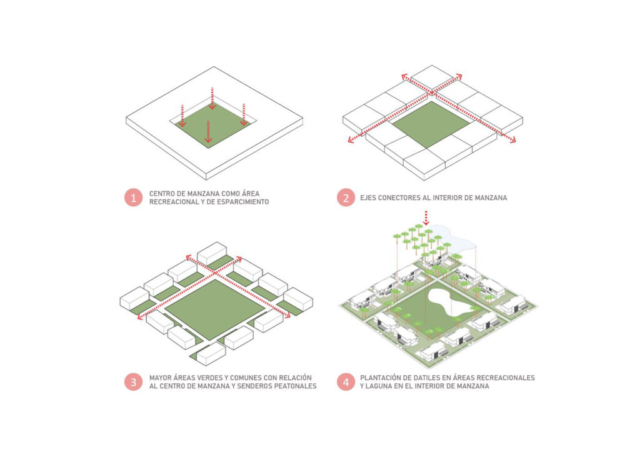 1 CENTRO DE MANZANA COMO ÁREA RECREACIONAL Y DE ESPARCIMIENTO

2 EJES CONECTORES AL INTERIOR DE MANZANA

3 MAYOR ÁREAS VERDES Y COMUNES CON RELACIÓN AL CENTRO DE MANZANA Y SENDEROS PEATONALES

4 PLANTACIÓN DE DATILES EN ÁREAS RECREACIONALES Y LAGUNA EN EL INTERIOR DE MANZANA